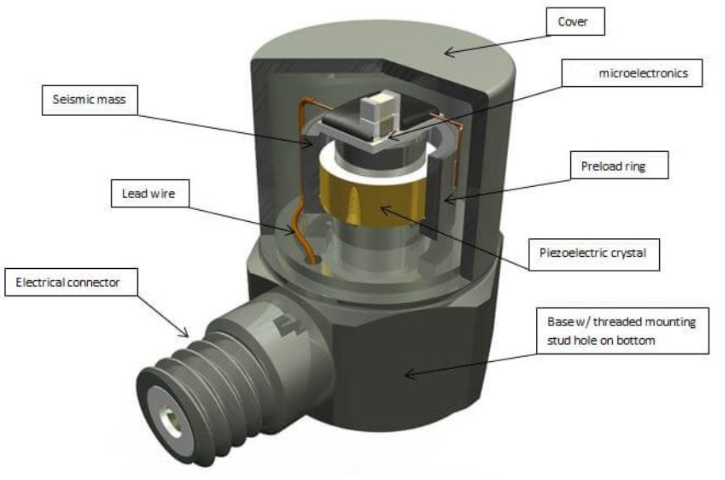 Cover

microelectronics

Seismic mass

Preload ring

Lead wire

Piezoelectric crystal

Electrical connector

Base w/ threaded mounting stud hole on bottom