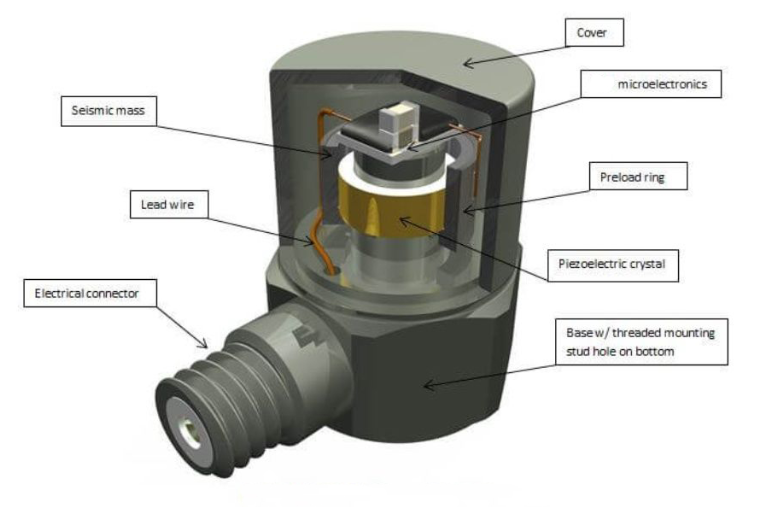 Cover

microelectronics

Seismic mass

Preload ring

Lead wire

Piezoelectric crystal

Electrical connector

Base w/ threaded mounting stud hole on bottom