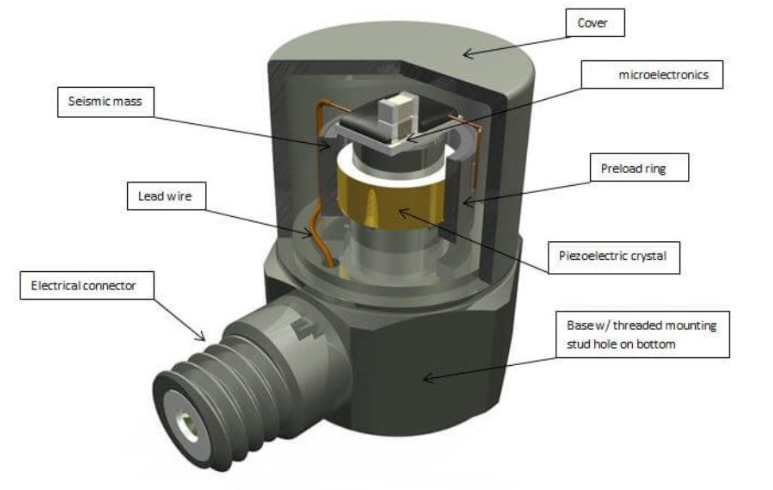 Cover

microelectronics

Seismic mass

Preload ring

Lead wire

Piezoelectric crystal

Electrical connector

Base w/ threaded mounting stud hole on bottom