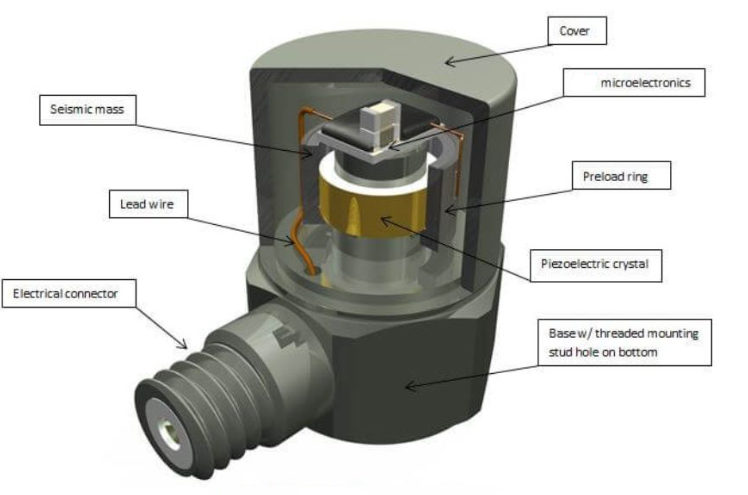 Cover

microelectronics

Seismic mass

Preload ring

Lead wire

Piezoelectric crystal

Electrical connector

Base w/ threaded mounting stud hole on bottom